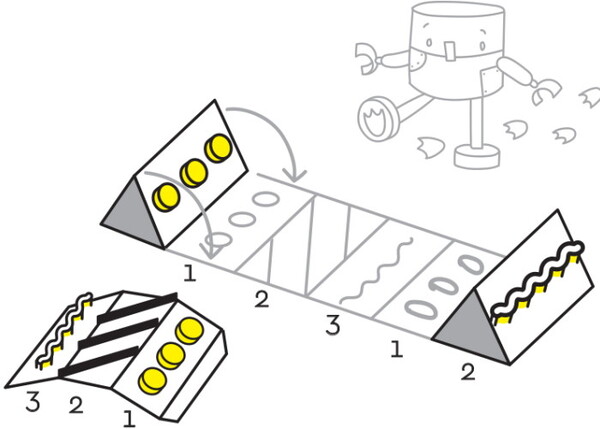 1
2
3
1
2
3
2
1